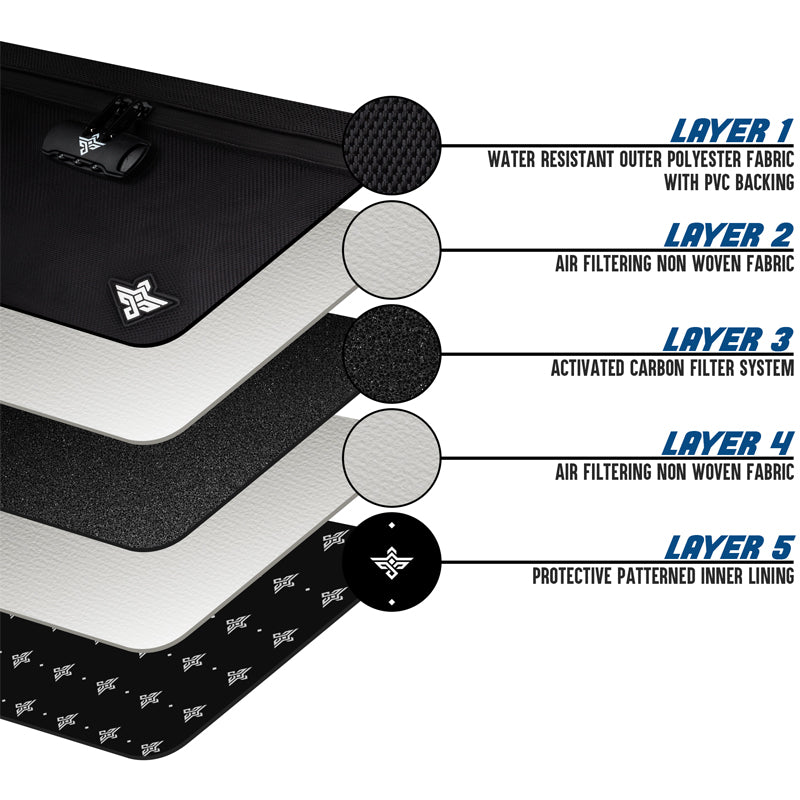 LAYER 1
WATER RESISTANT OUTER POLYESTER FABRIC WITH PVC BACKING

LAYER 2
AIR FILTERING NON WOVEN FABRIC

LAYER 3
ACTIVATED CARBON FILTER SYSTEM

LAYER 4
AIR FILTERING NON WOVEN FABRIC

LAYER 5
PROTECTIVE PATTERNED INNER LINING