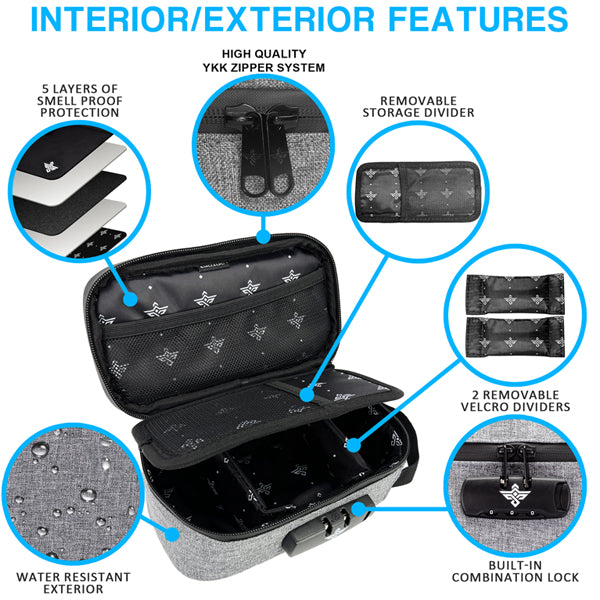 INTERIOR/EXTERIOR FEATURES

HIGH QUALITY YKK ZIPPER SYSTEM

5 LAYERS OF SMELL PROOF PROTECTION

REMOVABLE STORAGE DIVIDER

2 REMOVABLE VELCRO DIVIDERS

WATER RESISTANT EXTERIOR

BUILT-IN COMBINATION LOCK