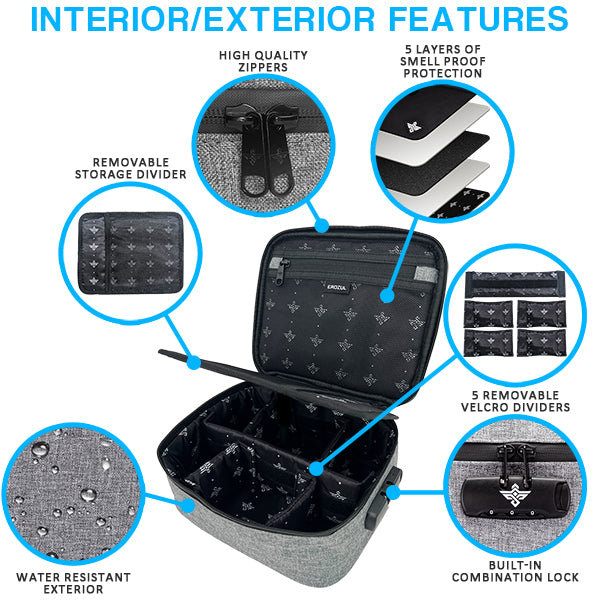 INTERIOR/EXTERIOR FEATURES

HIGH QUALITY ZIPPERS

5 LAYERS OF SMELL PROOF PROTECTION

REMOVABLE STORAGE DIVIDER

EROZUL

5 REMOVABLE VELCRO DIVIDERS

WATER RESISTANT EXTERIOR

BUILT-IN COMBINATION LOCK